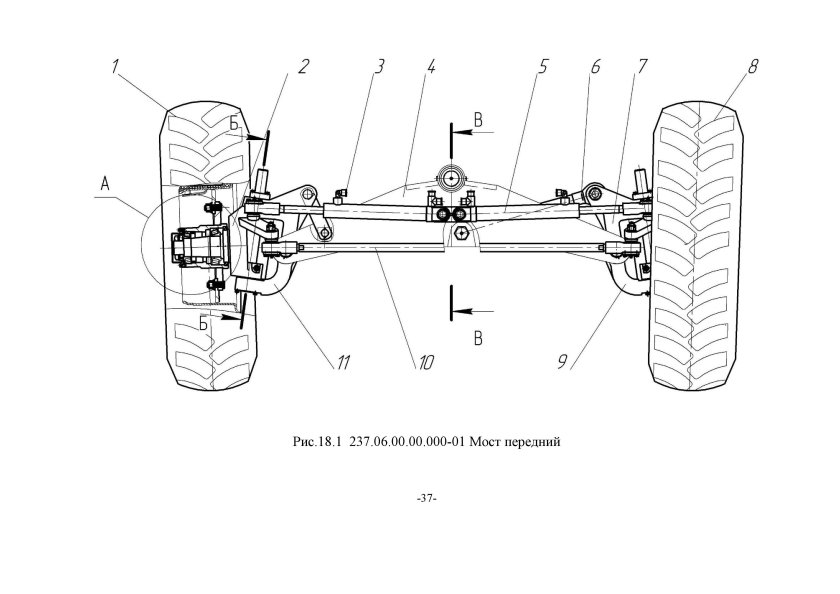 1
2
3
4
5
6
7
8
Б
В
А
Б
В
11
10
9

Рис.18.1 237.06.00.00.000-01 Мост передний

-37-