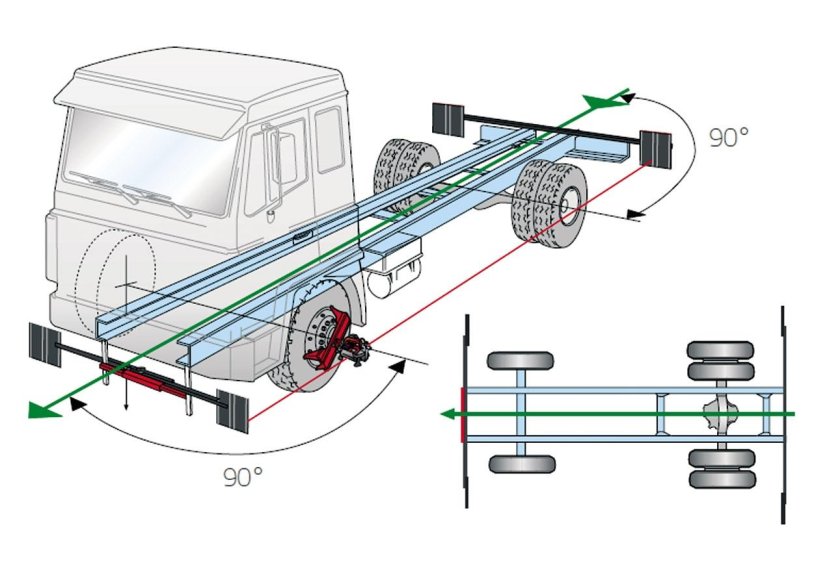 90°

90°