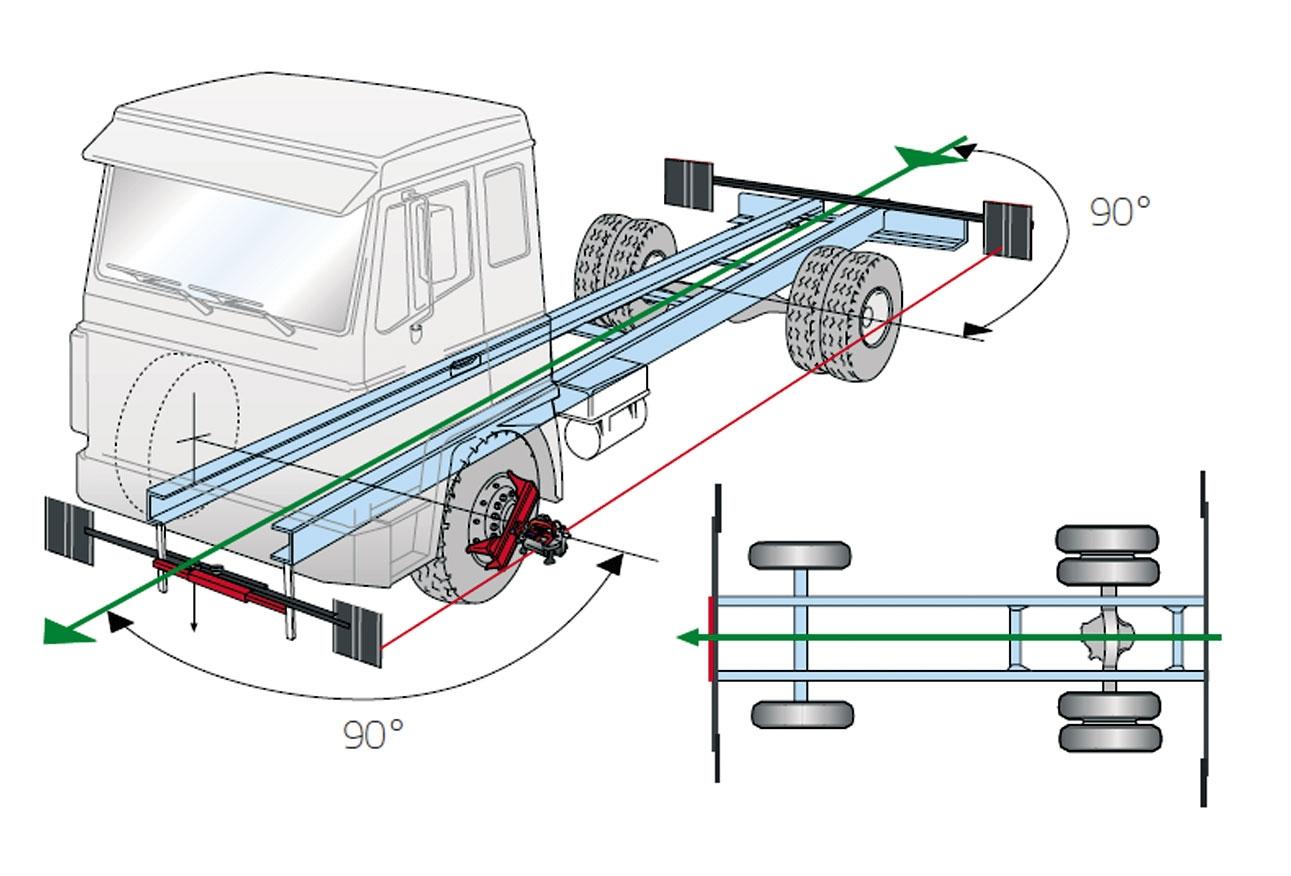 90°

90°