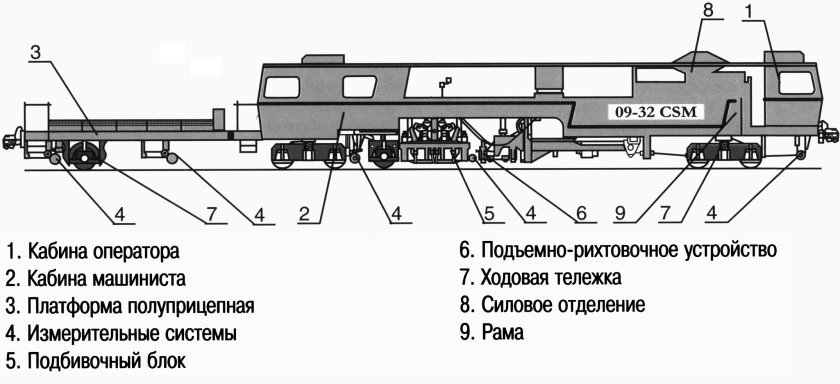 8 1
3
09-32 CSM
4 7 4 2 4 5 4 6 9 7 4

1. Кабина оператора
2. Кабина машиниста
3. Платформа полуприцепная
4. Измерительные системы
5. Подбивочный блок

6. Подъемно-рихтовочное устройство
7. Ходовая тележка
8. Силовое отделение
9. Рама