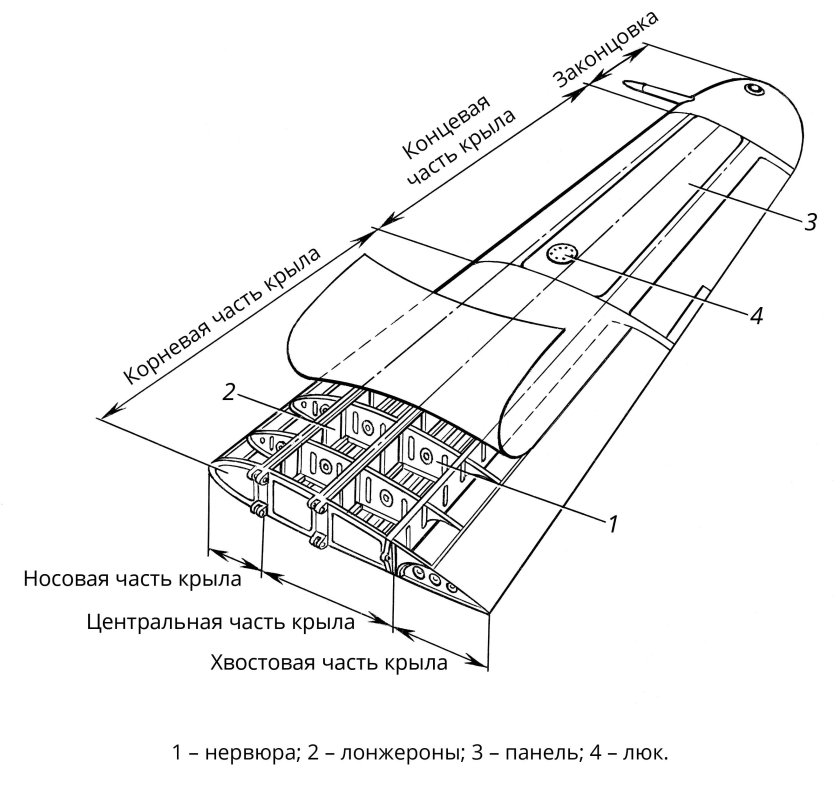 Законцовка

Концевая часть крыла

Корневая часть крыла

3

4

2

1

Носовая часть крыла

Центральная часть крыла

Хвостовая часть крыла

1 – нервюра; 2 – лонжероны; 3 – панель; 4 – люк.