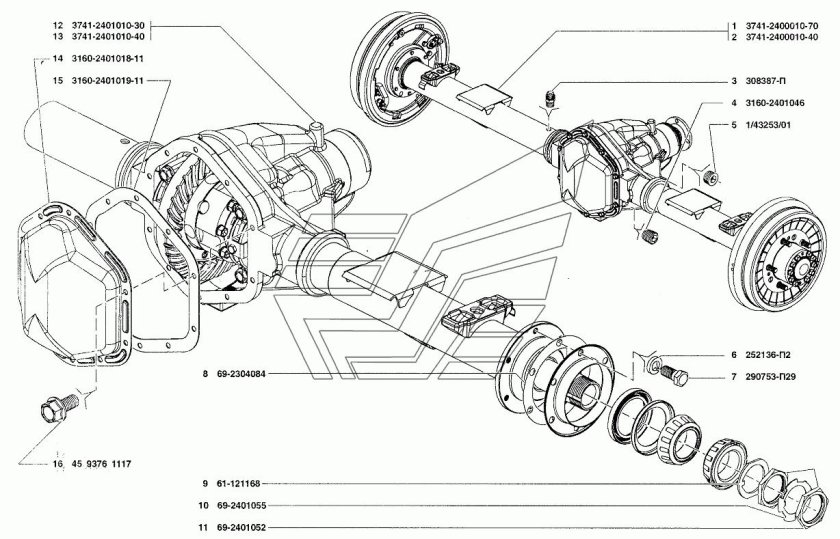 12 3741-2401010-30
13 3741-2401010-40
14 3160-2401018-11
15 3160-2401019-11
1 3741-2400010-70
2 3741-2400010-40
3 308387-П
4 3160-2401046
5 1/43253/01
6 252136-П2
7 290753-П29
8 69-2304084
16 45 9376 1117
9 61-121168
10 69-2401055
11 69-2401052