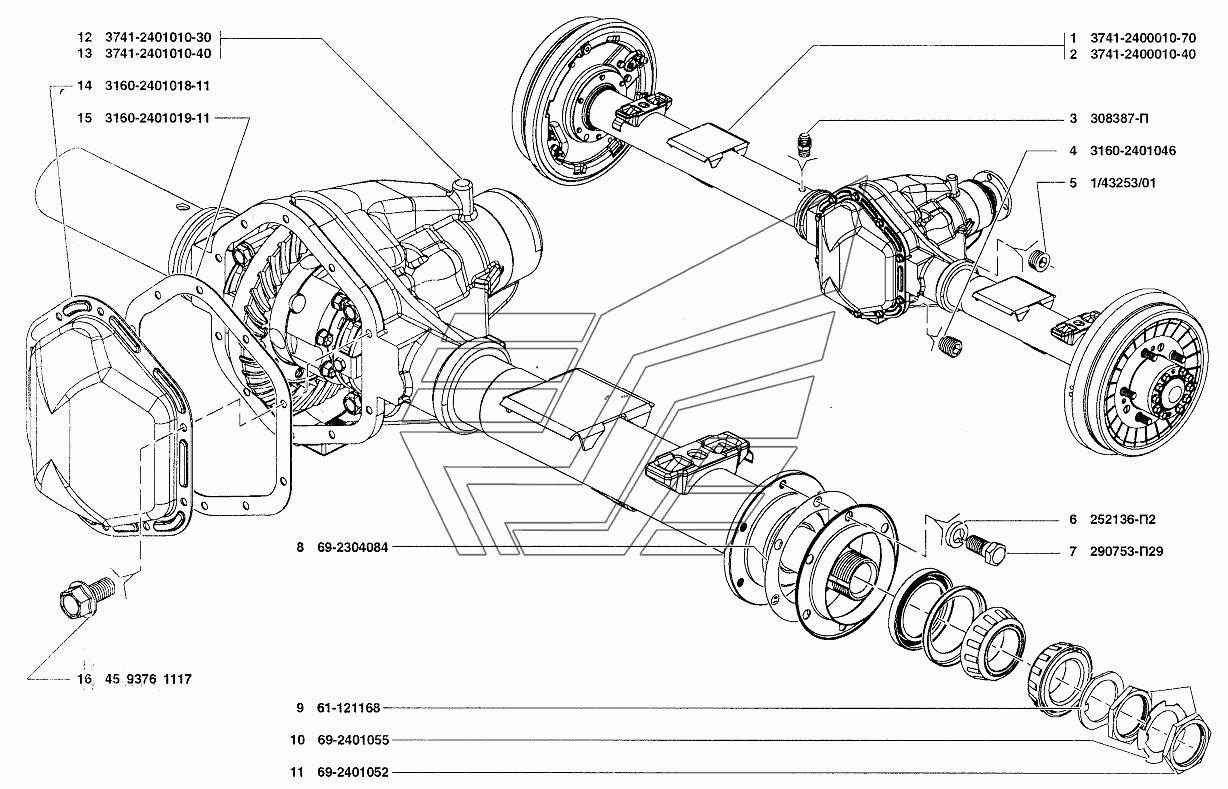 12 3741-2401010-30
13 3741-2401010-40
14 3160-2401018-11
15 3160-2401019-11
1 3741-2400010-70
2 3741-2400010-40
3 308387-П
4 3160-2401046
5 1/43253/01
6 252136-П2
7 290753-П29
8 69-2304084
16 45 9376 1117
9 61-121168
10 69-2401055
11 69-2401052