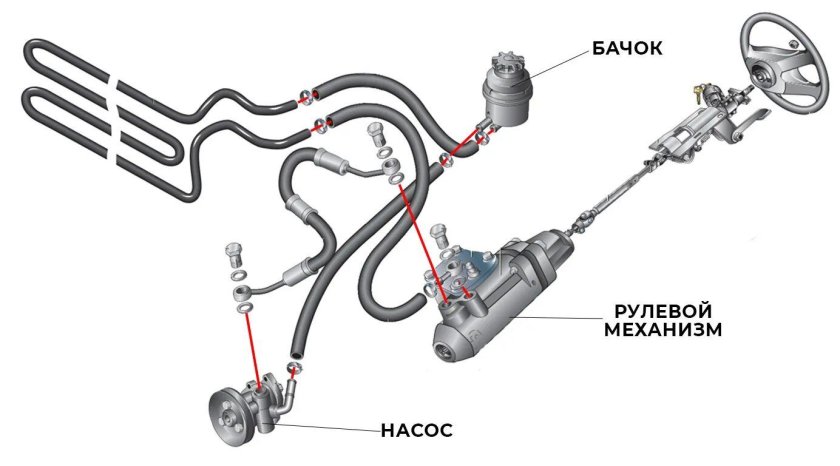 БАЧОК

РУЛЕВОЙ МЕХАНИЗМ

НАСОС