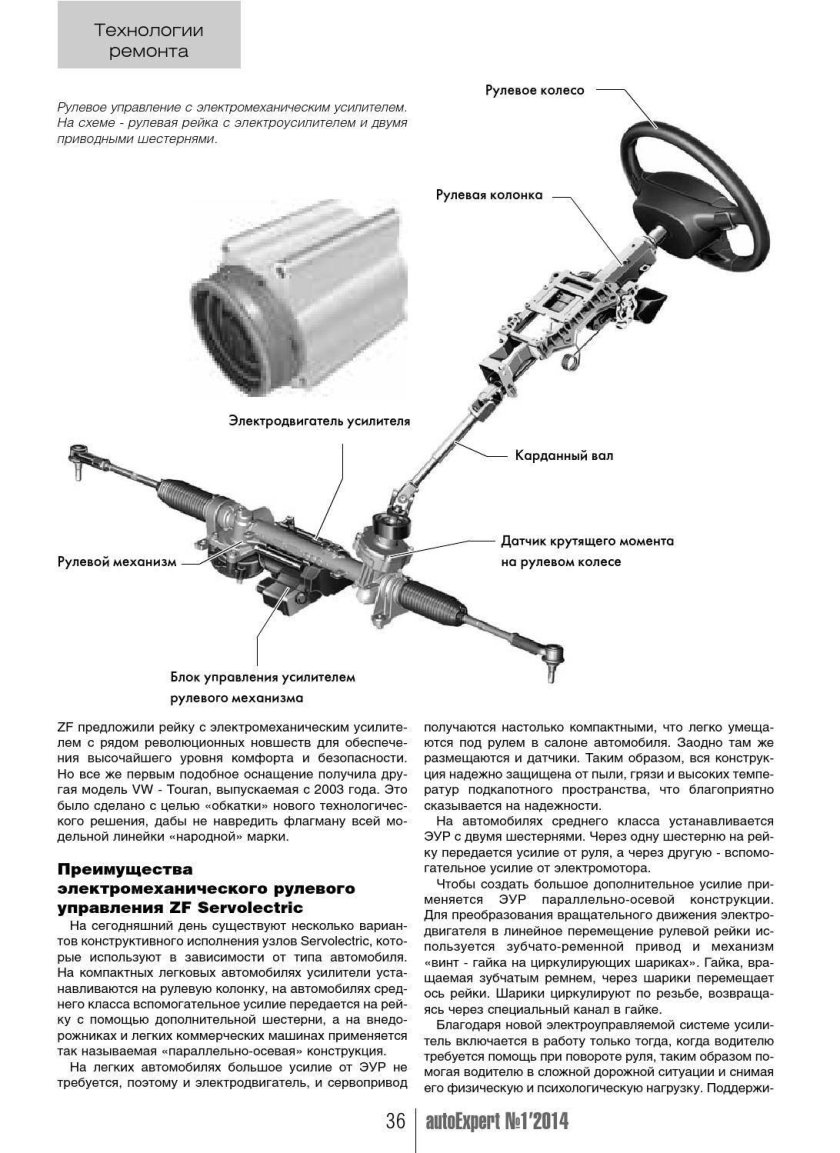 Технологии ремонта

Рулевое управление с электромеханическим усилителем. На схеме - рулевая рейка с электроусилителем и двумя приводными шестернями.

Рулевое колесо

Рулевая колонка

Электродвигатель усилителя

Карданный вал

Датчик крутящего момента на рулевом колесе

Рулевой механизм

Блок управления усилителем рулевого механизма

ZF предложили рейку с электромеханическим усилителем с рядом революционных новшеств для обеспечения высочайшего уровня комфорта и безопасности. Но все же первым подобное оснащение получила другая модель VW - Touran, выпускаемая с 2003 года. Это было сделано с целью «обкатки» нового технологического решения, дабы не навредить флагману всей модельной линейки «народной» марки.

Преимущества электромеханического рулевого управления ZF Servolectric

На сегодняшний день существуют несколько вариантов конструктивного исполнения узлов Servolectric, которые используют в зависимости от типа автомобиля. На компактных легковых автомобилях усилители устанавливаются на рулевую колонку, на автомобилях среднего класса вспомогательное усилие передается на рейку с помощью дополнительной шестерни, а на внедорожниках и легких коммерческих машинах применяется так называемая «параллельно-осевая» конструкция.

На легких автомобилях большое усилие от ЭУР не требуется, поэтому и электродвигатель, и сервопривод получаются настолько компактными, что легко умещаются под рулем в салоне автомобиля. Заодно там же размещаются и датчики. Таким образом, вся конструкция надежно защищена от пыли, грязи и высоких температур подкапотного пространства, что благоприятно сказывается на надежности.

На автомобилях среднего класса устанавливается ЭУР с двумя шестернями. Через одну шестерню на рейку передается усилие от руля, а через другую - вспомогательное усилие от электромотора.

Чтобы создать большое дополнительное усилие применяется ЭУР параллельно-осевой конструкции. Для преобразования вращательного движения электродвигателя в линейное перемещение рулевой рейки используется зубчато-ременной привод и механизм «винт - гайка на циркулирующих шариках». Гайка, вращаемая зубчатым ремнем, через шарики перемещает ось рейки. Шарики циркулируют по резьбе, возвращаясь через специальный канал в гайке.

Благодаря новой электроуправляемой системе усилитель включается в работу только тогда, когда водителю требуется помощь при повороте руля, таким образом помогая водителю в сложной дорожной ситуации и снимая его физическую и психологическую нагрузку. Поддержи-

36 autoExpert №1'2014