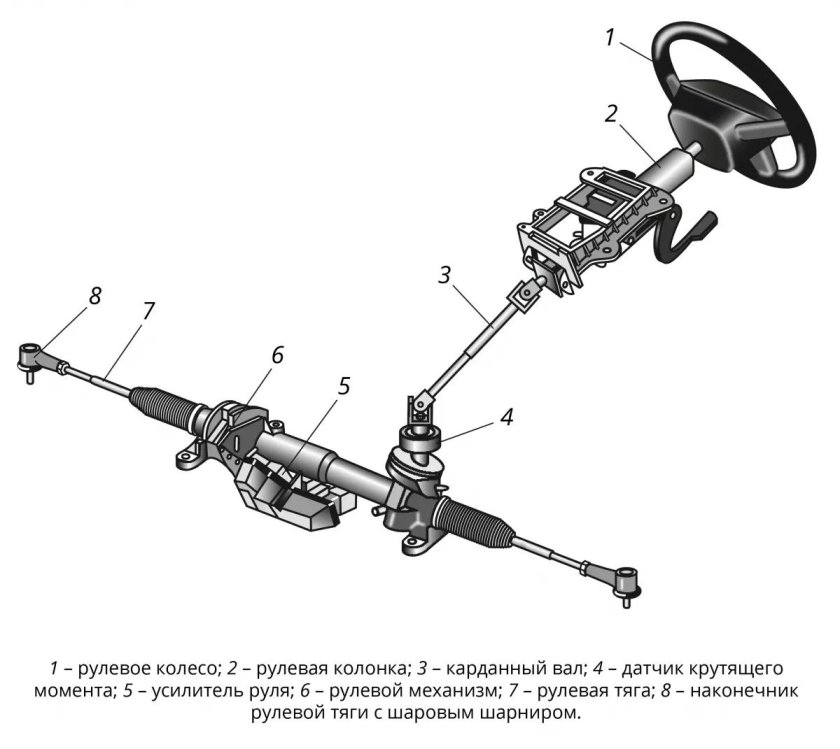 1
2
3
8
7
6
5
4

1 – рулевое колесо; 2 – рулевая колонка; 3 – карданный вал; 4 – датчик крутящего момента; 5 – усилитель руля; 6 – рулевой механизм; 7 – рулевая тяга; 8 – наконечник рулевой тяги с шаровым шарниром.