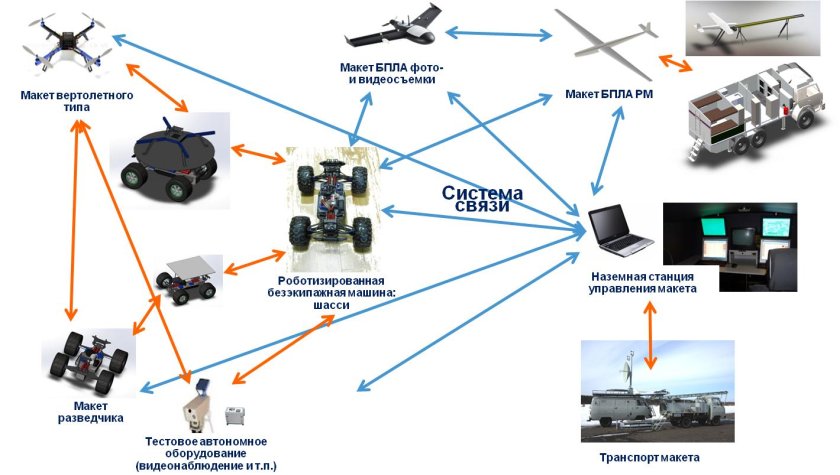 Макет вертолетного типа

Макет БПЛА фото- и видеосъемки

Макет БПЛА РМ

Система связи

Роботизированная безэкипажная машина: шасси

Наземная станция управления макета

Макет разведчика

Тестовое автономное оборудование (видеонаблюдение и т.п.)

Транспорт макета