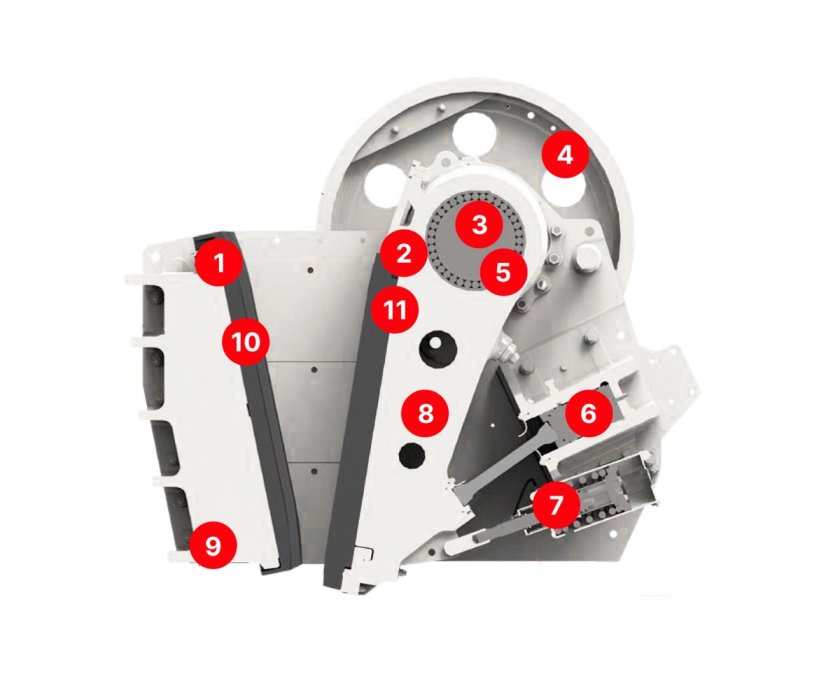 4
3
1
2
5
11
10
8
6
7
9