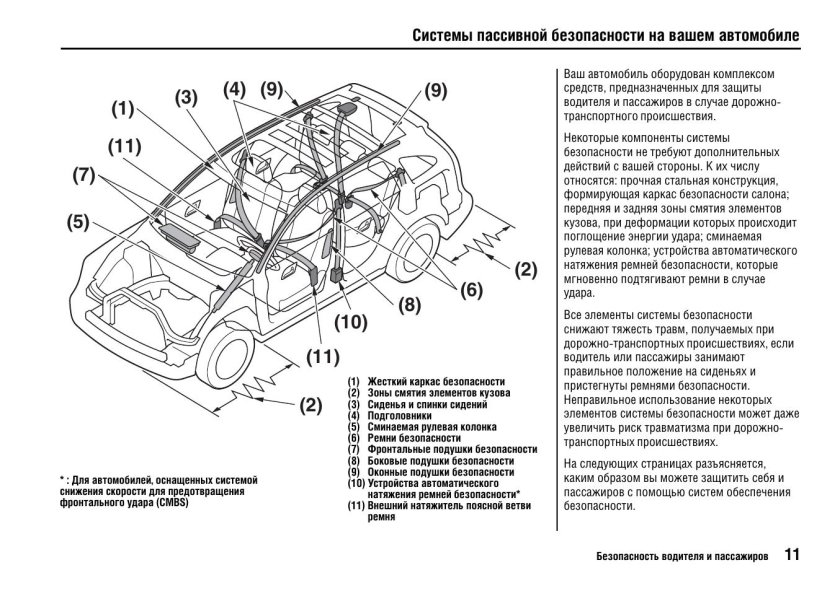 Системы пассивной безопасности на вашем автомобиле

(1) (3) (4) (9) (9)
(11)
(7)
(5)
(2)
(6)
(8)
(10)
(11)
(2)

(1) Жесткий каркас безопасности
(2) Зоны смятия элементов кузова
(3) Сиденья и спинки сидений
(4) Подголовники
(5) Сминаемая рулевая колонка
(6) Ремни безопасности
(7) Фронтальные подушки безопасности
(8) Боковые подушки безопасности
(9) Оконные подушки безопасности
(10) Устройства автоматического натяжения ремней безопасности*
(11) Внешний натяжитель поясной ветви ремня

* : Для автомобилей, оснащенных системой снижения скорости для предотвращения фронтального удара (CMBS)

Ваш автомобиль оборудован комплексом средств, предназначенных для защиты водителя и пассажиров в случае дорожно-транспортного происшествия.

Некоторые компоненты системы безопасности не требуют дополнительных действий с вашей стороны. К их числу относятся: прочная стальная конструкция, формирующая каркас безопасности салона; передняя и задняя зоны смятия элементов кузова, при деформации которых происходит поглощение энергии удара; сминаемая рулевая колонка; устройства автоматического натяжения ремней безопасности, которые мгновенно подтягивают ремни в случае удара.

Все элементы системы безопасности снижают тяжесть травм, получаемых при дорожно-транспортных происшествиях, если водитель или пассажиры занимают правильное положение на сиденьях и пристегнуты ремнями безопасности. Неправильное использование некоторых элементов системы безопасности может даже увеличить риск травматизма при дорожно-транспортных происшествиях.

На следующих страницах разъясняется, каким образом вы можете защитить себя и пассажиров с помощью систем обеспечения безопасности.

Безопасность водителя и пассажиров 11