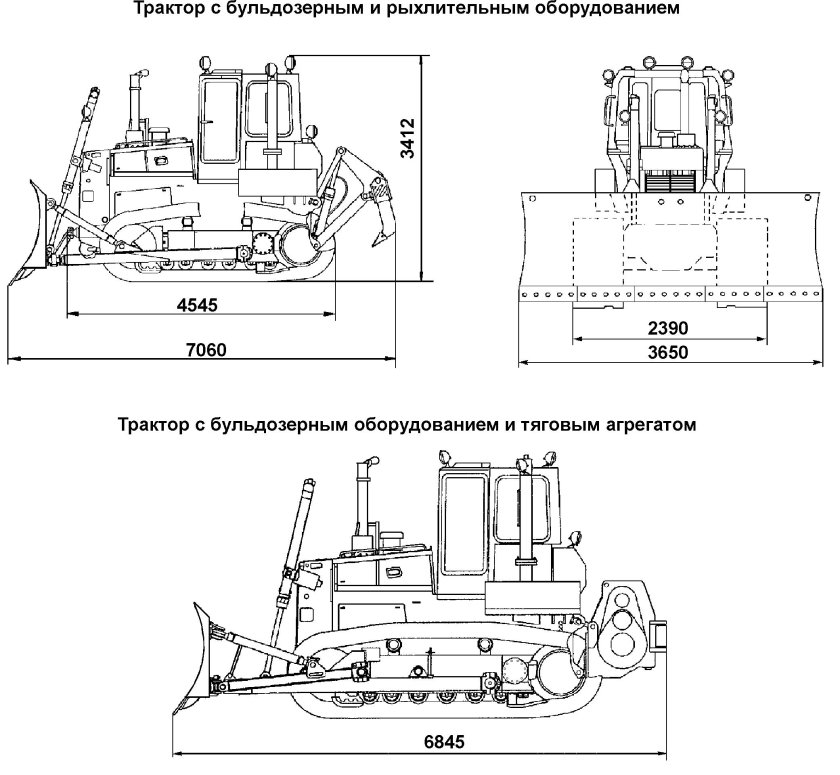 Трактор с бульдозерным и рыхлительным оборудованием

3412

4545

7060

2390

3650

Трактор с бульдозерным оборудованием и тяговым агрегатом

6845