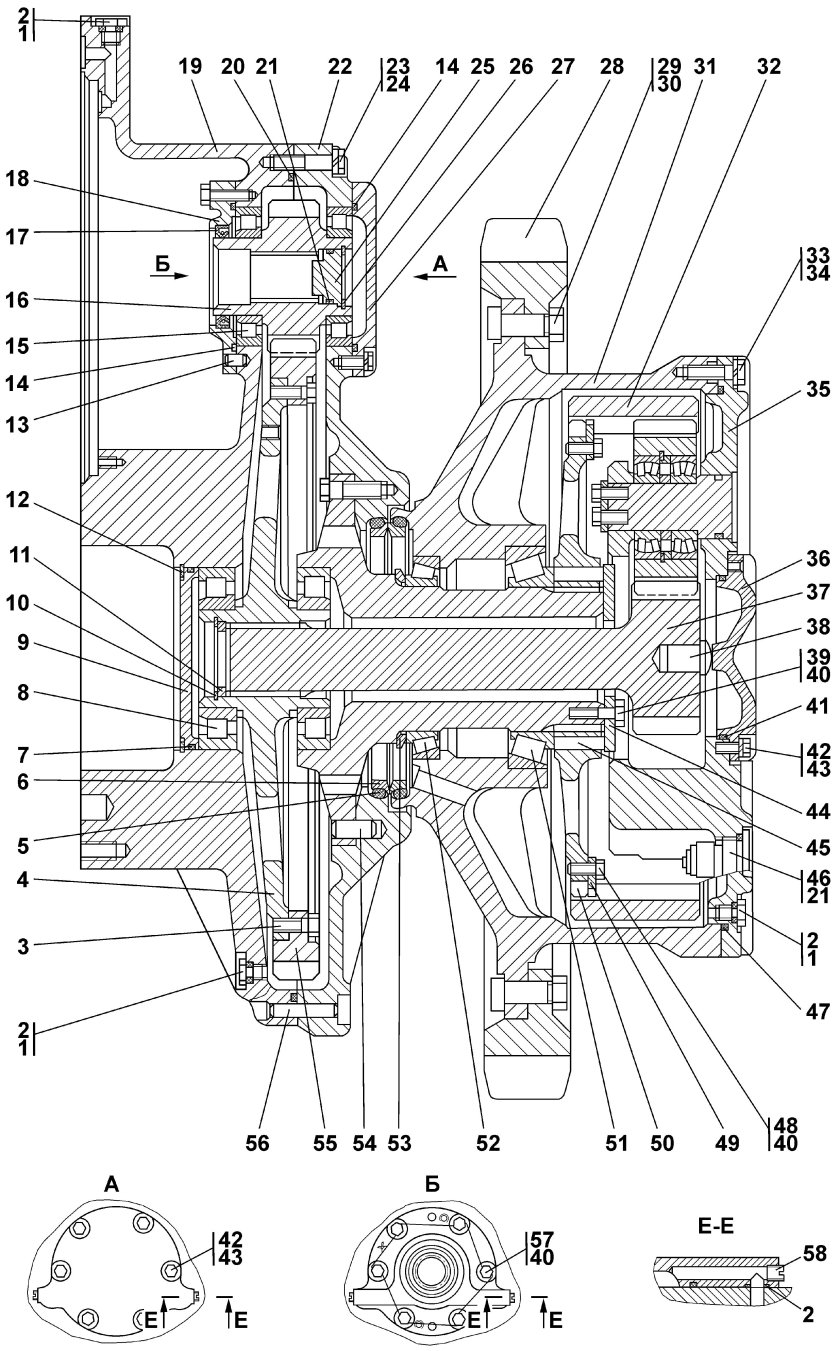 2
1

19 20 21 22 23 24 14 25 26 27 28 29 30 31 32

18
17
Б
А
16
15
14
13

33
34
35

12
11
10
9
8
7
6
5
4
3
2
1

36
37
38
39
40
41
42
43
44
45
46
21
2
1
47

56 55 54 53 52 51 50 49 48 40

А
42
43
Е
Е

Б
57
40
Е
Е

Е-Е
58
2